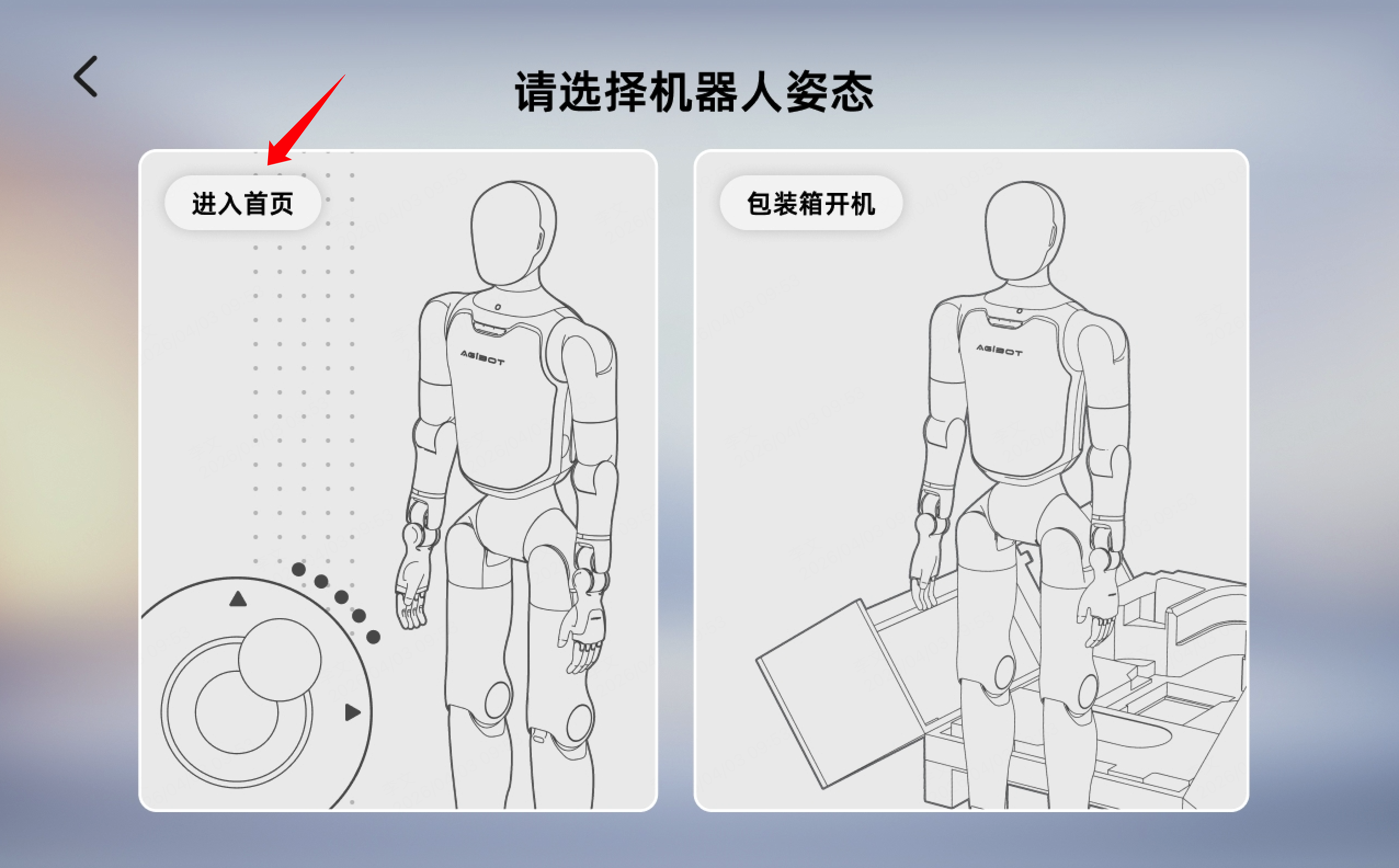 请选择机器人姿态

进入首页

AGIBOT

包装箱开机

AGIBOT